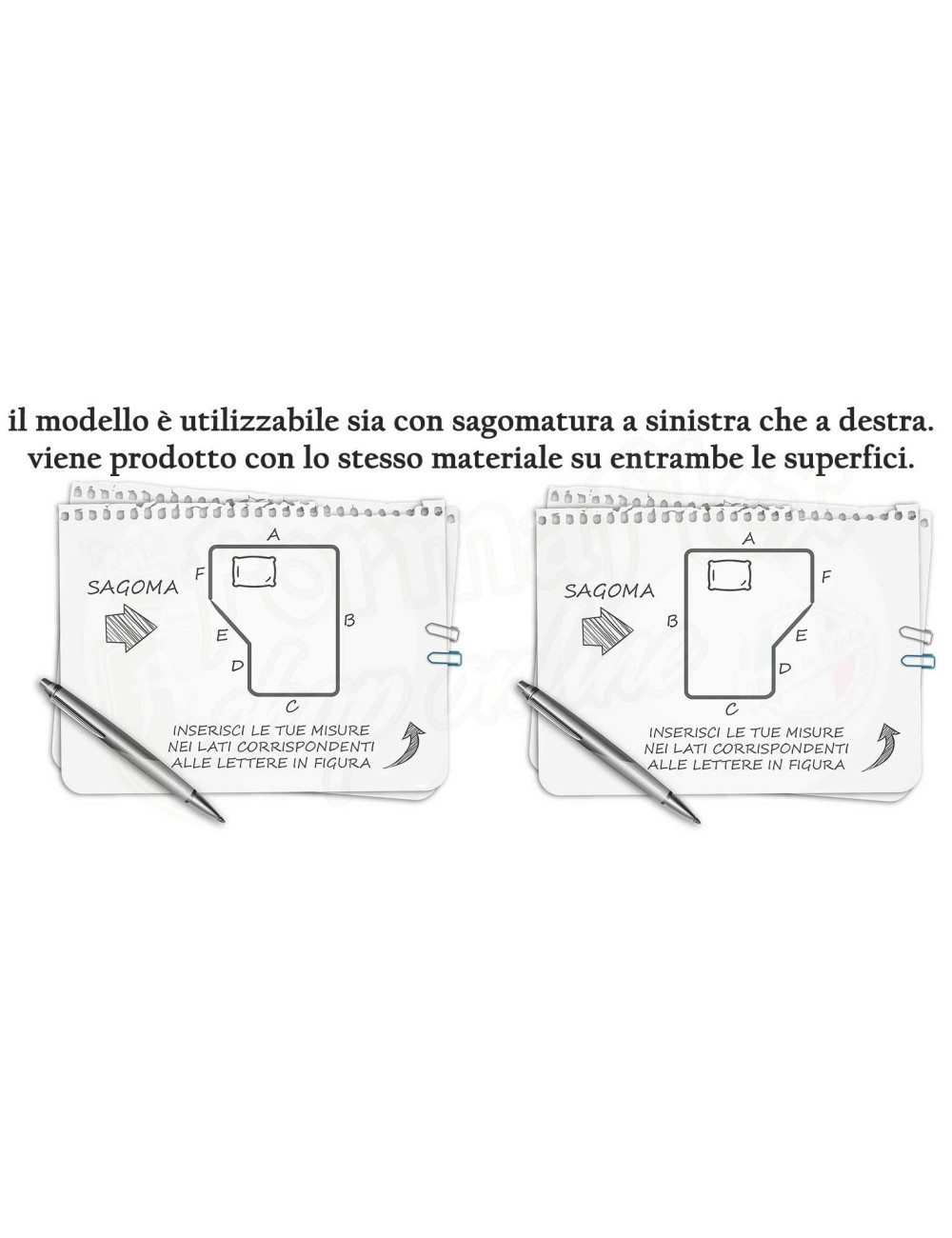 il modello è utilizzabile sia con sagomatura a sinistra che a destra. viene prodotto con lo stesso materiale su entrambe le superfici.

SAGOMA

A
F
B
E
D
C

INSERISCI LE TUE MISURE NEI LATI CORRISPONDENTI ALLE LETTERE IN FIGURA

SAGOMA

A
F
B
E
D
C

INSERISCI LE TUE MISURE NEI LATI CORRISPONDENTI ALLE LETTERE IN FIGURA